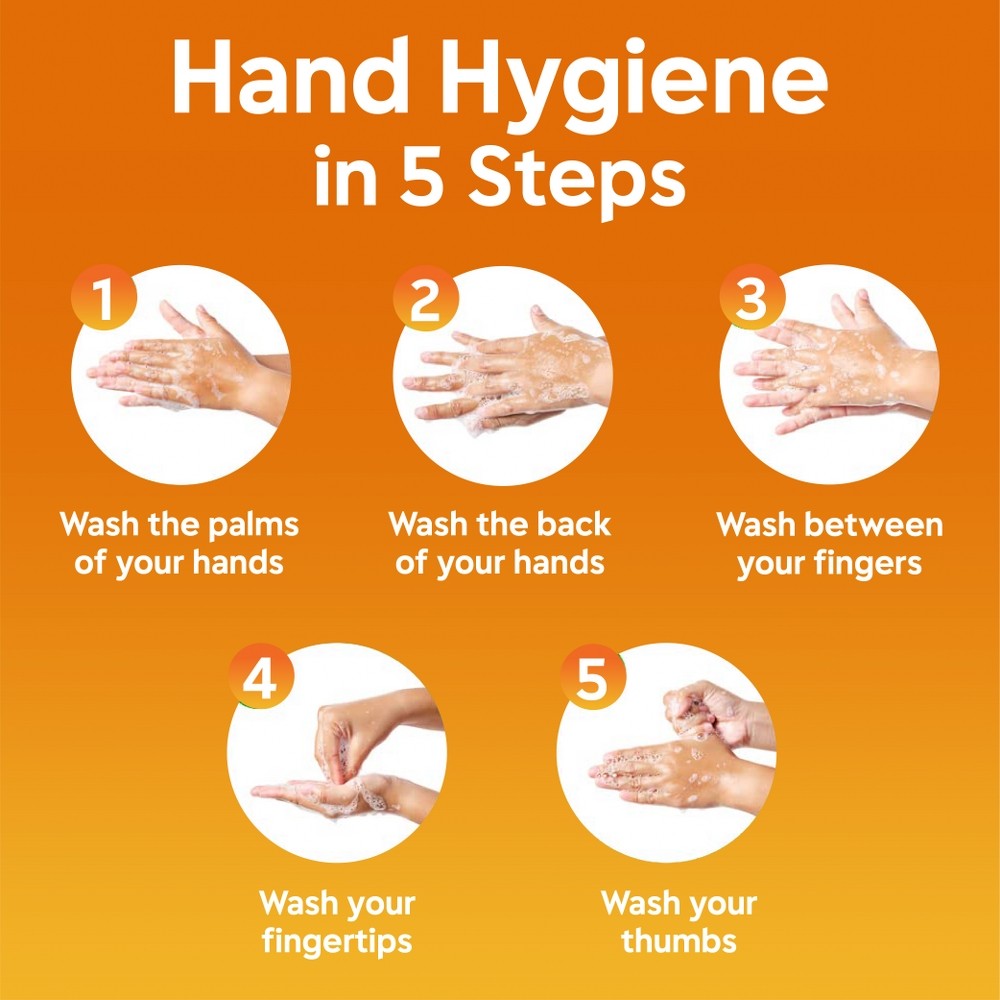 Hand Hygiene in 5 Steps

1
Wash the palms of your hands

2
Wash the back of your hands

3
Wash between your fingers

4
Wash your fingertips

5
Wash your thumbs